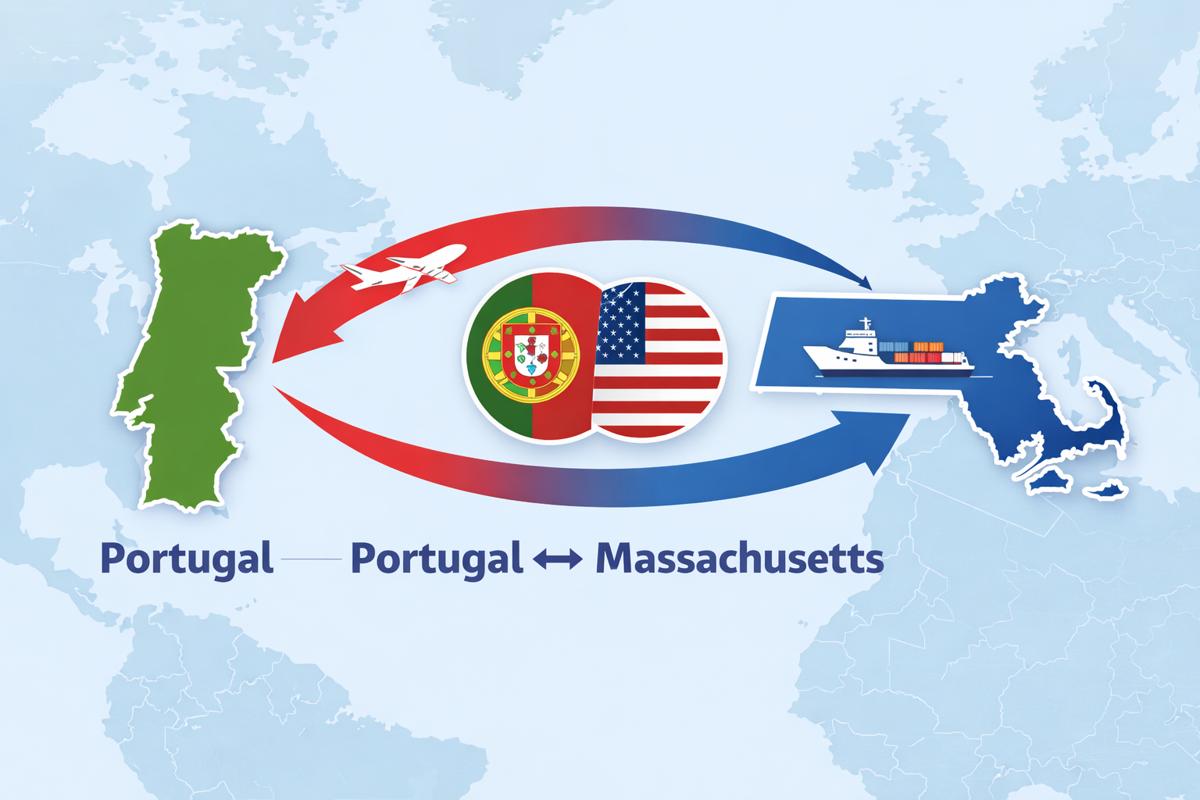 Portugal — Portugal ↔ Massachusetts